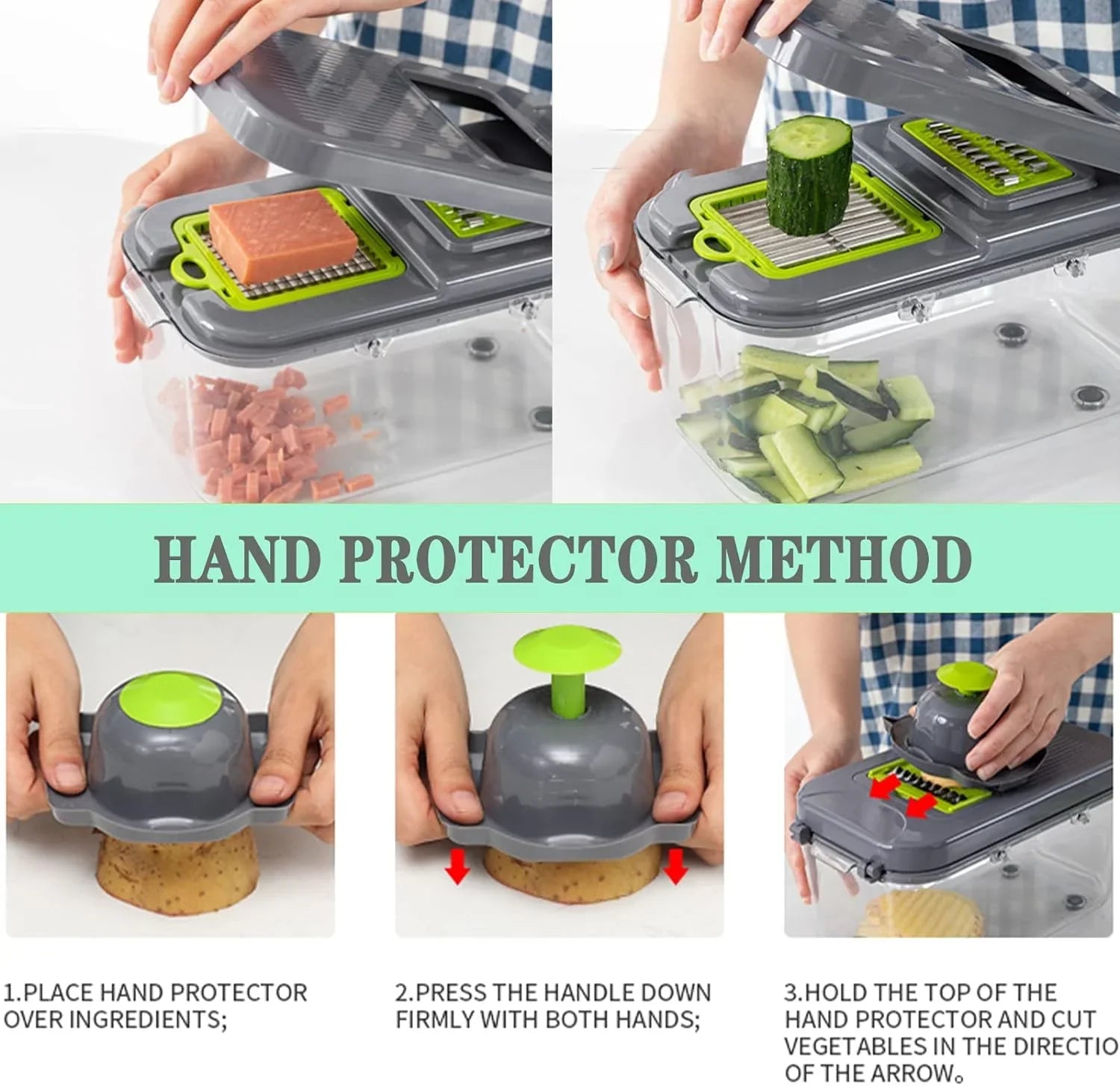 HAND PROTECTOR METHOD

1.PLACE HAND PROTECTOR OVER INGREDIENTS;

2.PRESS THE HANDLE DOWN FIRMLY WITH BOTH HANDS;

3.HOLD THE TOP OF THE HAND PROTECTOR AND CUT VEGETABLES IN THE DIRECTIO OF THE ARROW。